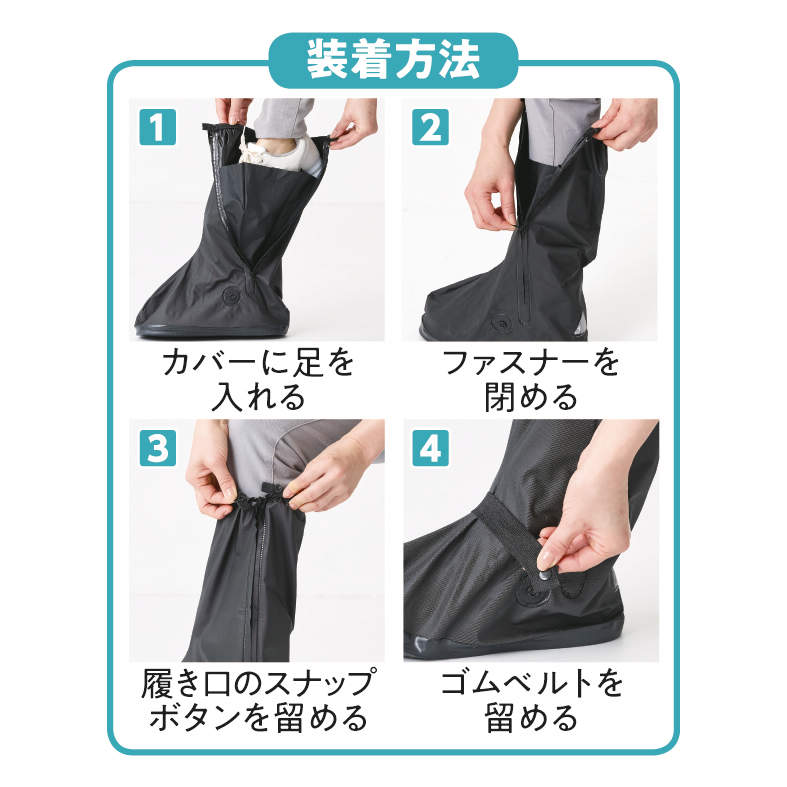 装着方法

1
カバーに足を入れる

2
ファスナーを閉める

3
履き口のスナップボタンを留める

4
ゴムベルトを留める