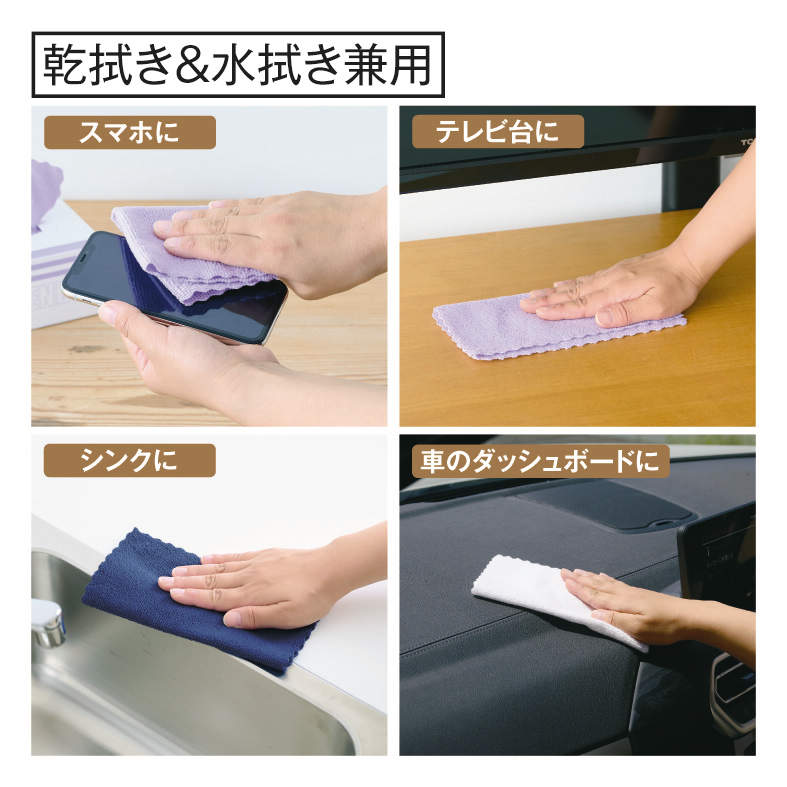 乾拭き&水拭き兼用

スマホに

テレビ台に

シンクに

車のダッシュボードに